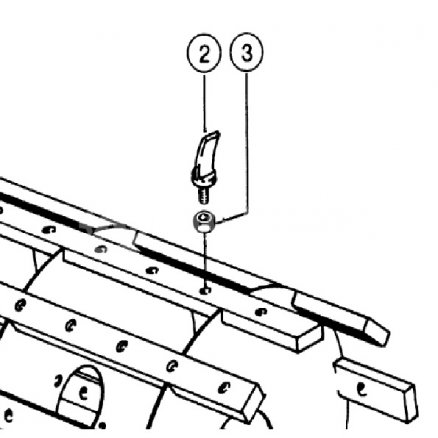 2
3