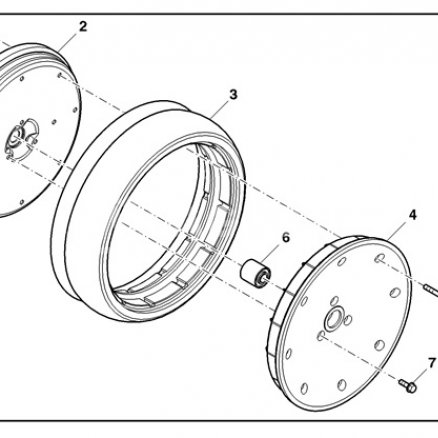 2
3
4
6
7